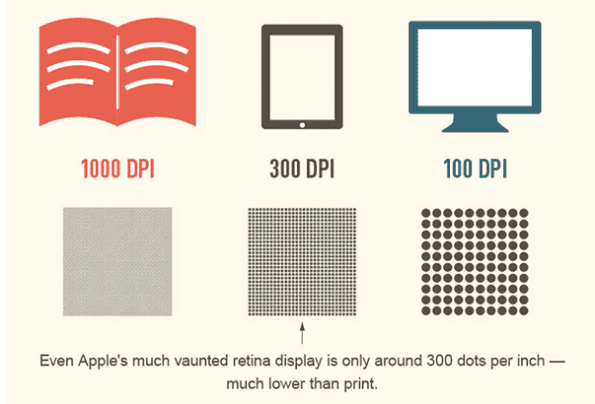 1000 DPI

300 DPI

100 DPI

Even Apple's much vaunted retina display is only around 300 dots per inch — much lower than print.